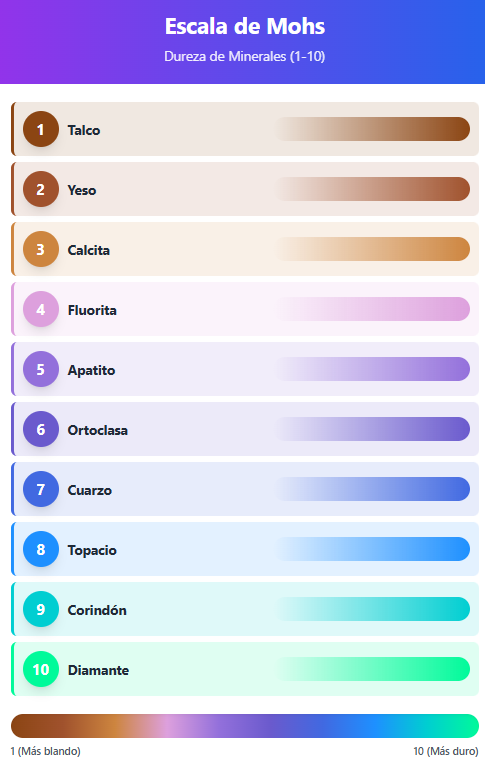 Escala de Mohs

Dureza de Minerales (1-10)

1 Talco

2 Yeso

3 Calcita

4 Fluorita

5 Apatito

6 Ortoclasa

7 Cuarzo

8 Topacio

9 Corindón

10 Diamante

1 (Más blando)

10 (Más duro)